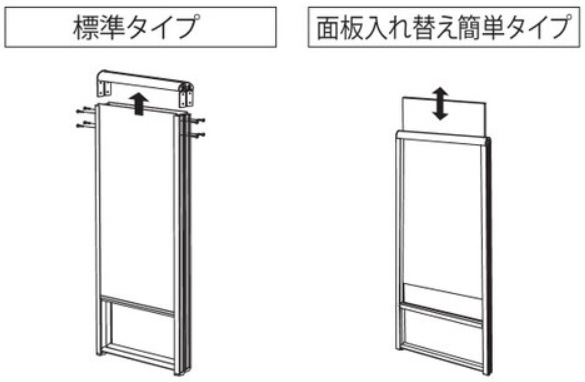 標準タイプ

面板入れ替え簡単タイプ