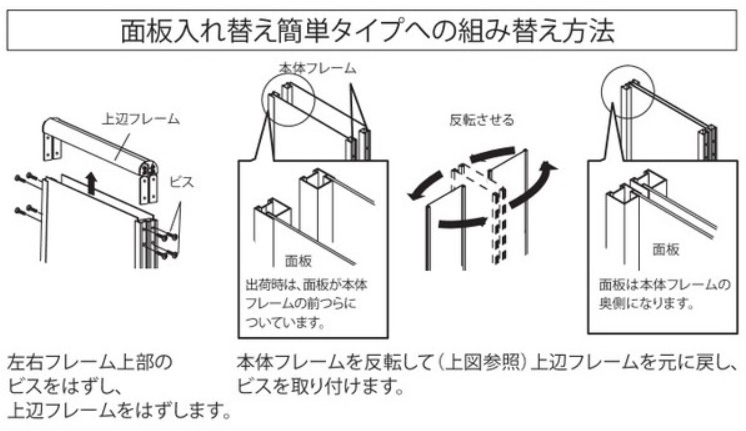 面板入れ替え簡単タイプへの組み替え方法

上辺フレーム

ビス

本体フレーム

面板

出荷時は、面板が本体フレームの前つらについています。

反転させる

面板

面板は本体フレームの奥側になります。

左右フレーム上部のビスをはずし、上辺フレームをはずします。

本体フレームを反転して（上図参照）上辺フレームを元に戻し、ビスを取り付けます。