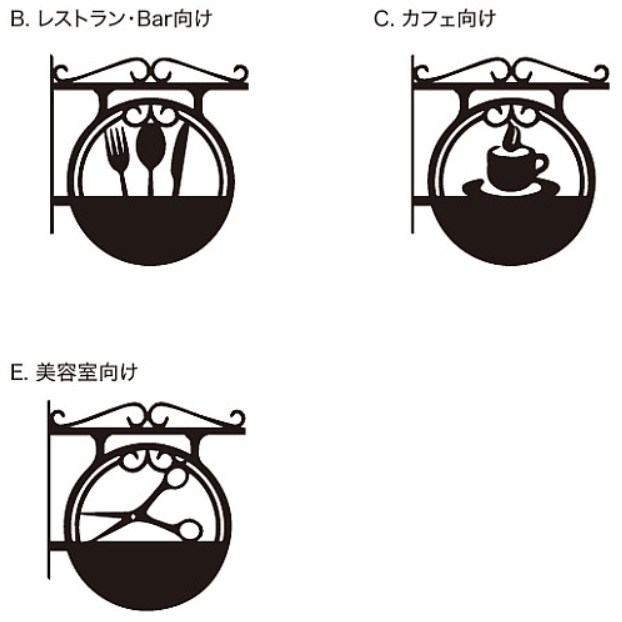 B. レストラン・Bar向け

C. カフェ向け

E. 美容室向け